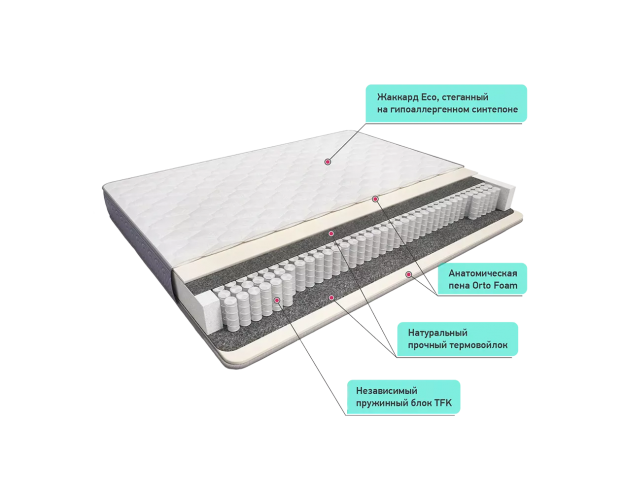 Жаккард Eco, стеганный на гипоаллергенном синтепоне

Анатомическая пена Orto Foam

Натуральный прочный термовойлок

Независимый пружинный блок TFK